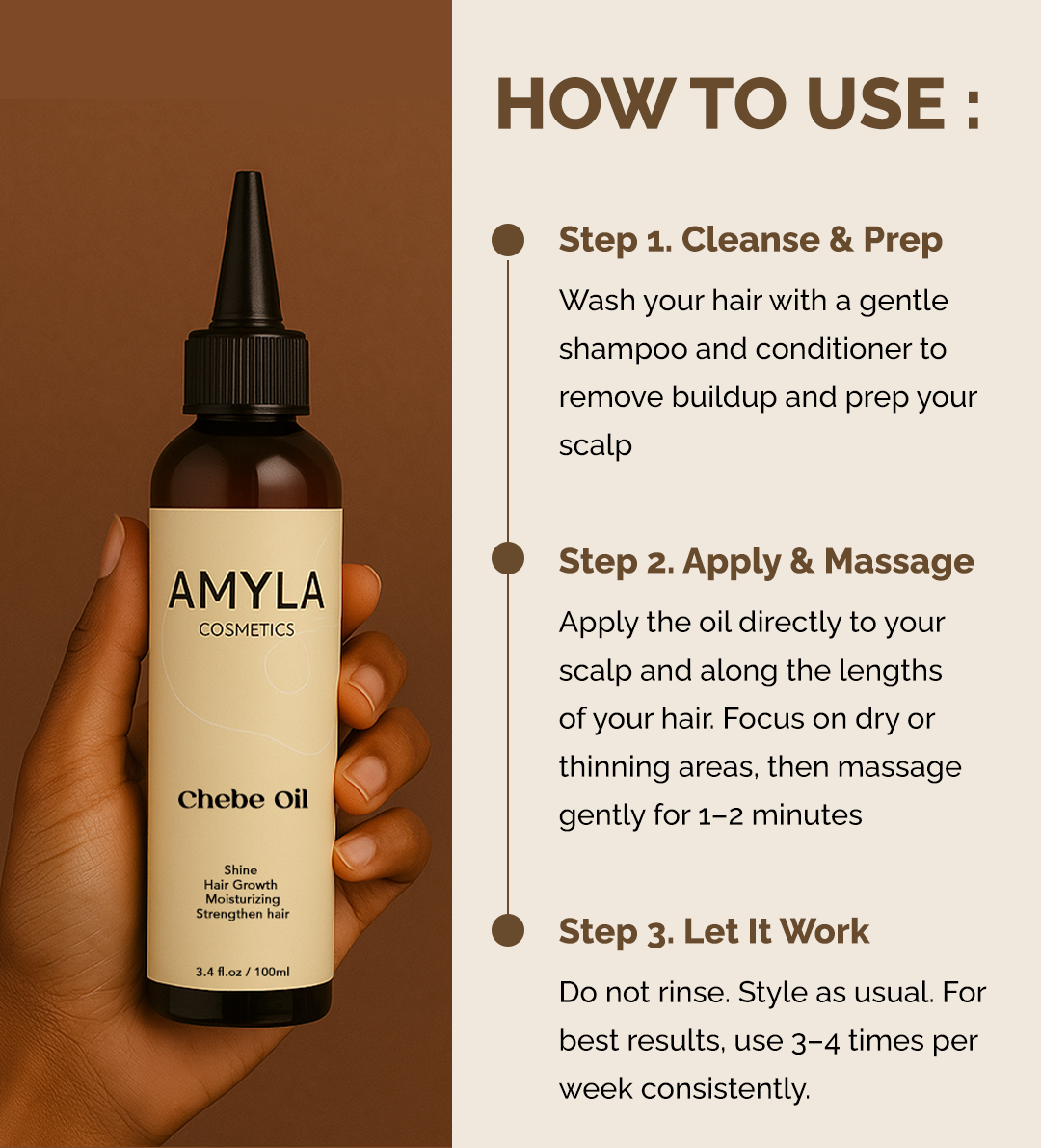 AMYLA
COSMETICS

Chebe Oil

Shine
Hair Growth
Moisturizing
Strengthen hair

3.4 fl.oz / 100ml

HOW TO USE :

Step 1. Cleanse & Prep

Wash your hair with a gentle shampoo and conditioner to remove buildup and prep your scalp

Step 2. Apply & Massage

Apply the oil directly to your scalp and along the lengths of your hair. Focus on dry or thinning areas, then massage gently for 1–2 minutes

Step 3. Let It Work

Do not rinse. Style as usual. For best results, use 3–4 times per week consistently.