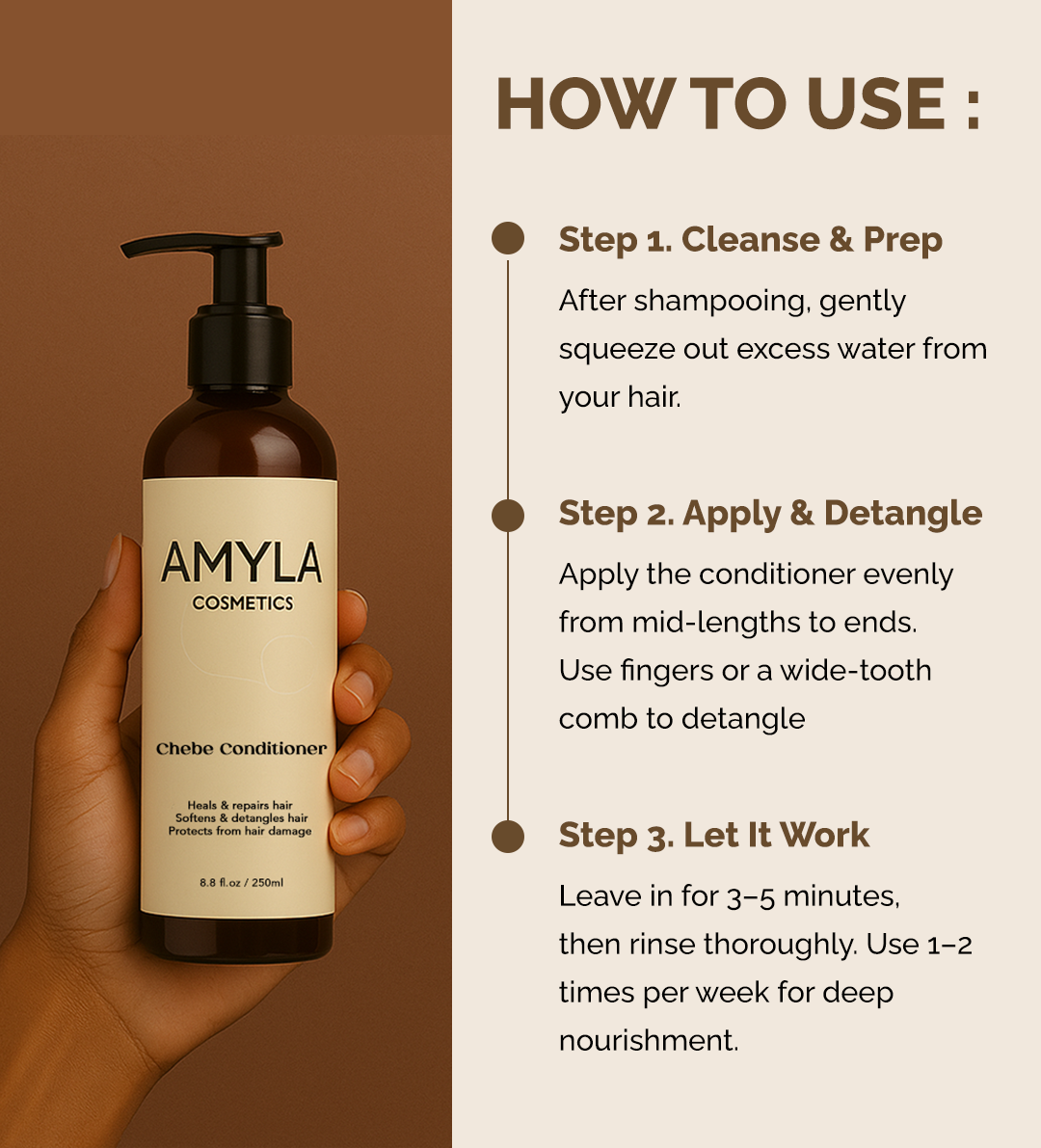 AMYLA
COSMETICS

Chebe Conditioner

Heals & repairs hair
Softens & detangles hair
Protects from hair damage

8.8 fl.oz / 250ml

HOW TO USE :

Step 1. Cleanse & Prep

After shampooing, gently squeeze out excess water from your hair.

Step 2. Apply & Detangle

Apply the conditioner evenly from mid-lengths to ends. Use fingers or a wide-tooth comb to detangle

Step 3. Let It Work

Leave in for 3–5 minutes, then rinse thoroughly. Use 1–2 times per week for deep nourishment.